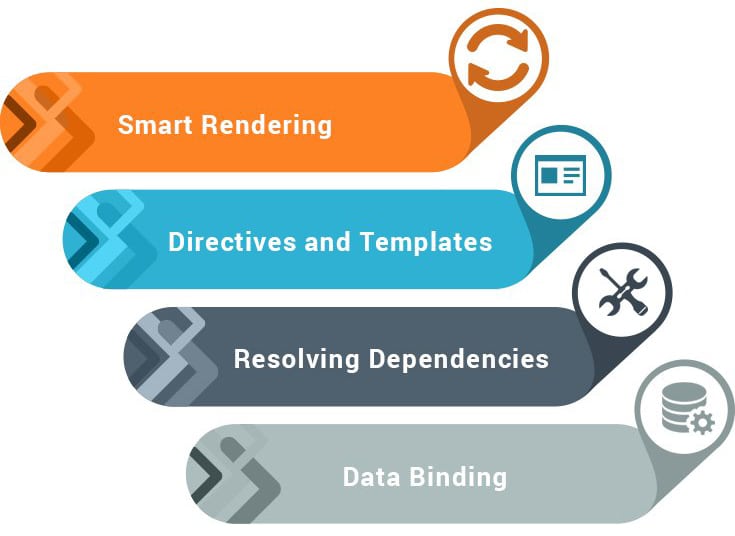 Smart Rendering

Directives and Templates

Resolving Dependencies

Data Binding